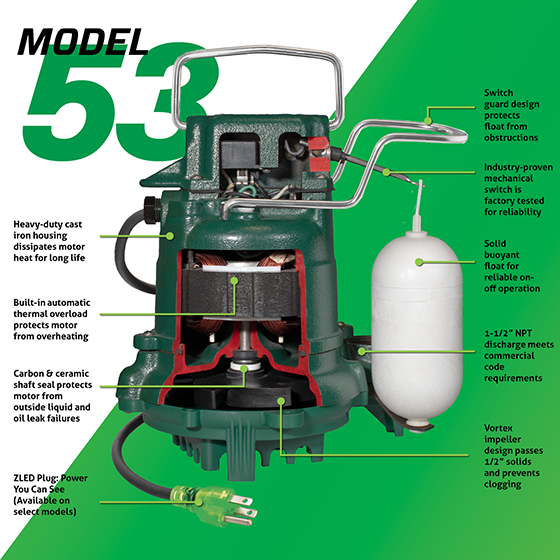 MODEL
53

Heavy-duty cast iron housing dissipates motor heat for long life

Built-in automatic thermal overload protects motor from overheating

Carbon & ceramic shaft seal protects motor from outside liquid and oil leak failures

ZLED Plug: Power You Can See (Available on select models)

Switch guard design protects float from obstructions

Industry-proven mechanical switch is factory tested for reliability

Solid buoyant float for reliable on-off operation

1-1/2" NPT discharge meets commercial code requirements

Vortex impeller design passes 1/2" solids and prevents clogging